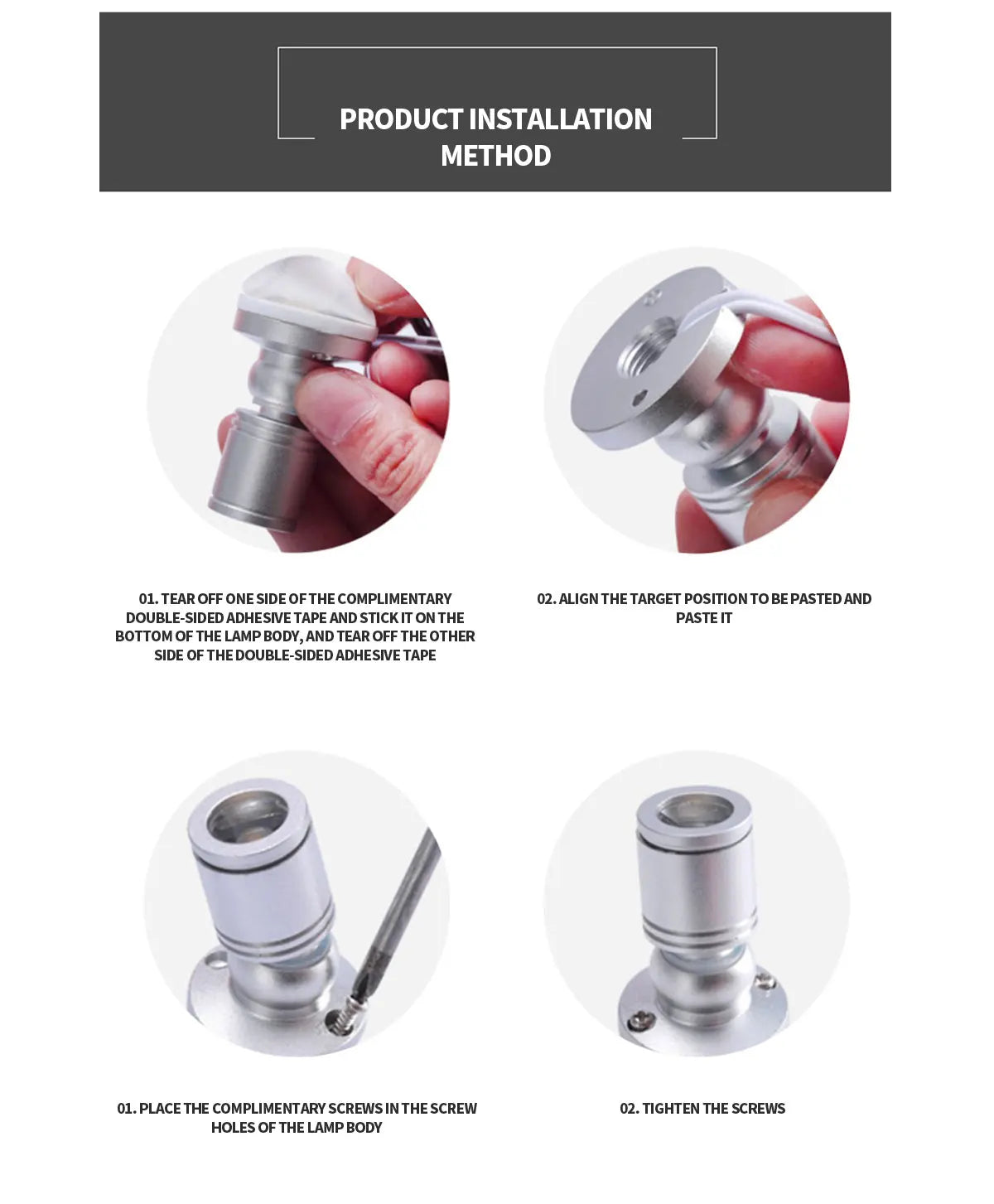 PRODUCT INSTALLATION METHOD

01. TEAR OFF ONE SIDE OF THE COMPLIMENTARY DOUBLE-SIDED ADHESIVE TAPE AND STICK IT ON THE BOTTOM OF THE LAMP BODY, AND TEAR OFF THE OTHER SIDE OF THE DOUBLE-SIDED ADHESIVE TAPE

02. ALIGN THE TARGET POSITION TO BE PASTED AND PASTE IT

01. PLACE THE COMPLIMENTARY SCREWS IN THE SCREW HOLES OF THE LAMP BODY

02. TIGHTEN THE SCREWS