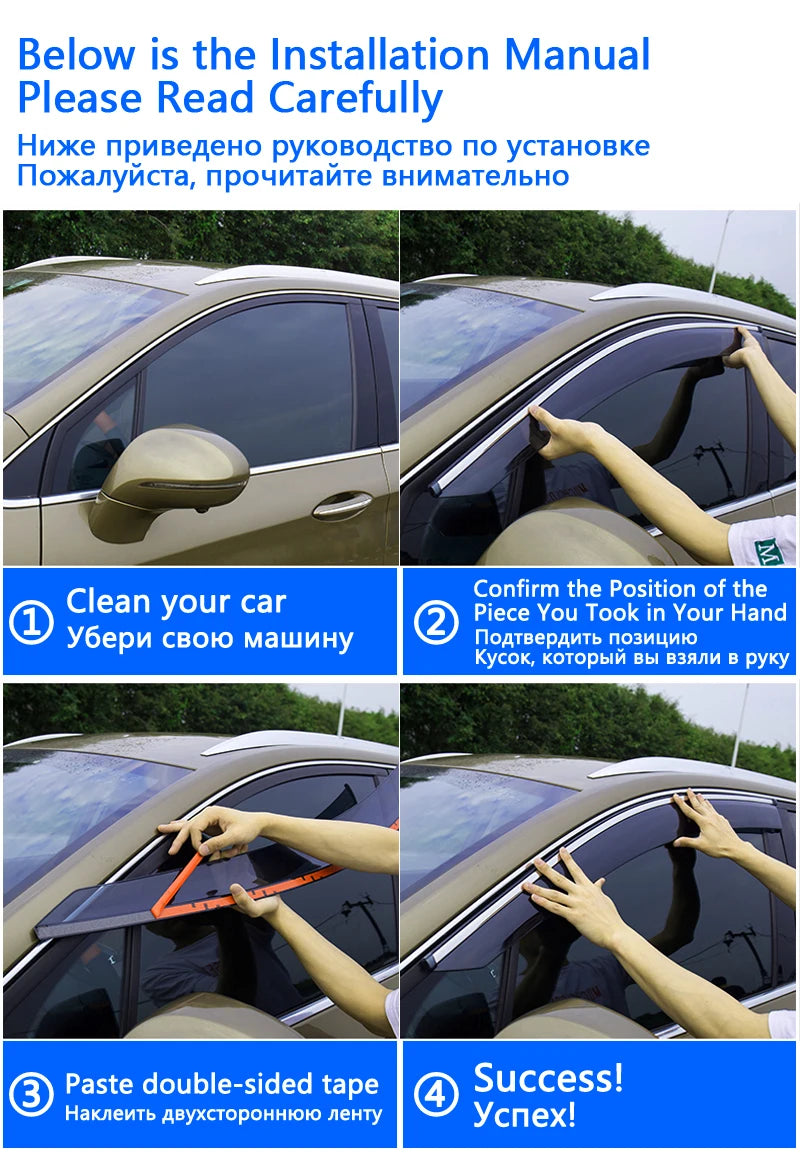 Below is the Installation Manual
Please Read Carefully

Ниже приведено руководство по установке
Пожалуйста, прочитайте внимательно

① Clean your car
Убери свою машину

② Confirm the Position of the Piece You Took in Your Hand
Подтвердить позицию
Кусок, который вы взяли в руку

③ Paste double-sided tape
Наклеить двухстороннюю ленту

④ Success!
Успех!